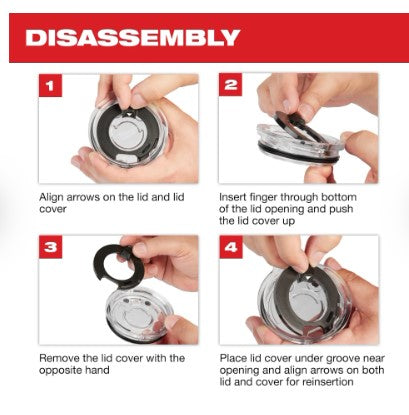 DISASSEMBLY

1

Align arrows on the lid and lid cover

2

Insert finger through bottom of the lid opening and push the lid cover up

3

Remove the lid cover with the opposite hand

4

Place lid cover under groove near opening and align arrows on both lid and cover for reinsertion